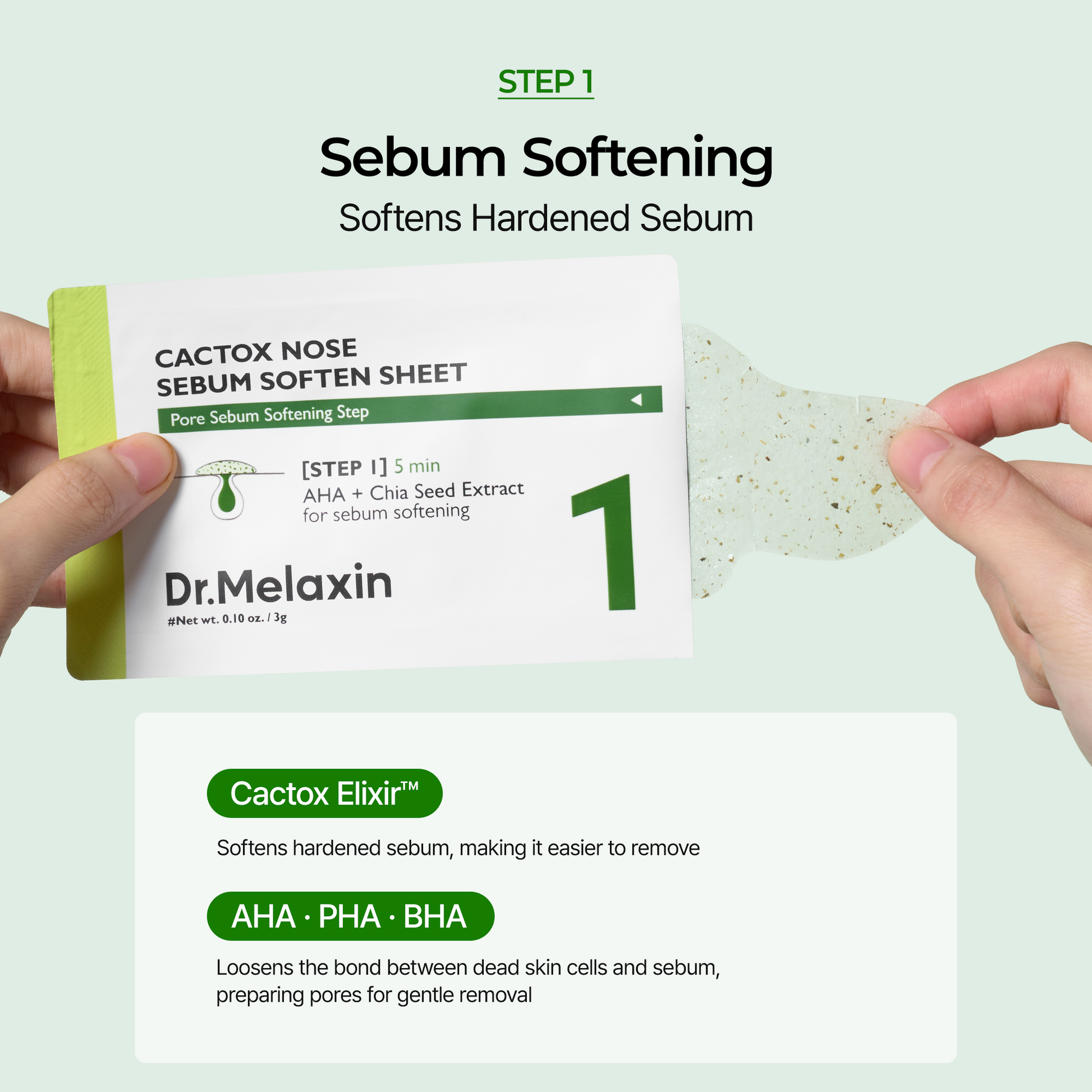 STEP 1

Sebum Softening

Softens Hardened Sebum

CACTOX NOSE SEBUM SOFTEN SHEET

Pore Sebum Softening Step

[STEP 1] 5 min
AHA + Chia Seed Extract
for sebum softening

1

Dr.Melaxin

#Net wt. 0.10 oz. / 3g

Cactox Elixir™

Softens hardened sebum, making it easier to remove

AHA · PHA · BHA

Loosens the bond between dead skin cells and sebum, preparing pores for gentle removal